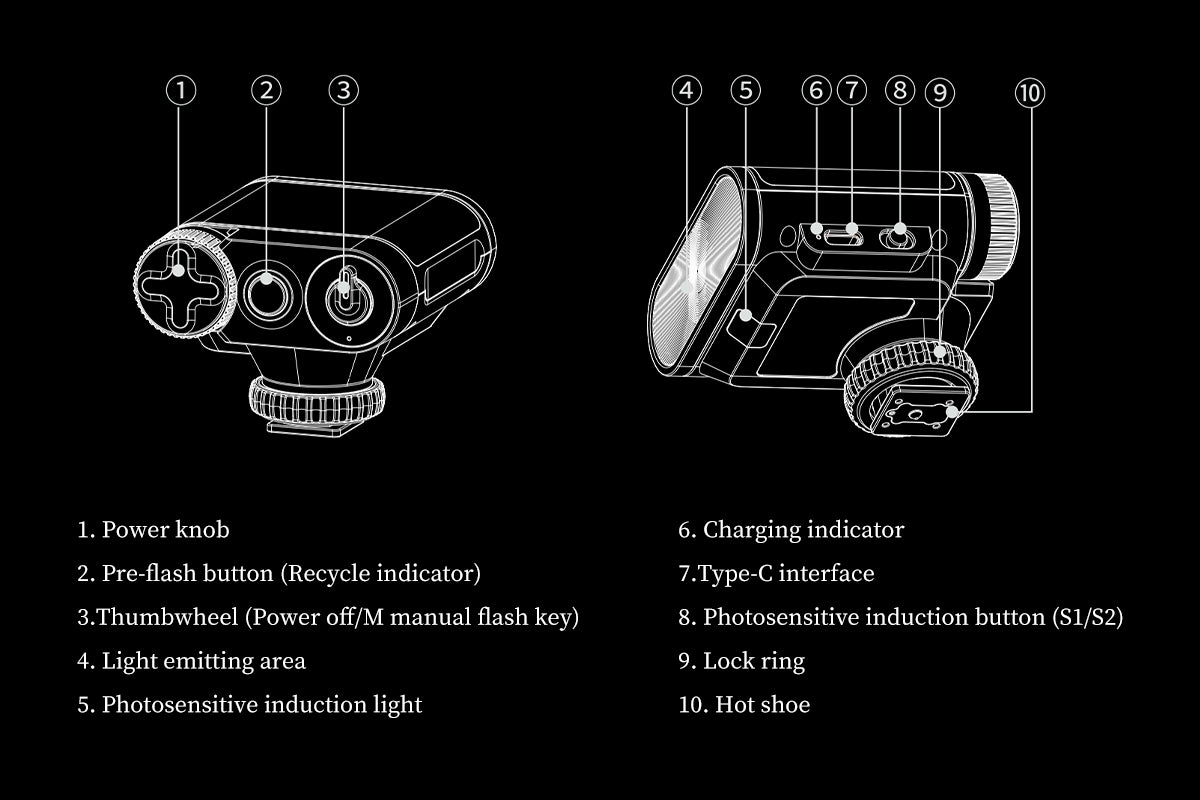 1 2 3

4 5 6 7 8 9 10

1. Power knob

2. Pre-flash button (Recycle indicator)

3.Thumbwheel (Power off/M manual flash key)

4. Light emitting area

5. Photosensitive induction light

6. Charging indicator

7.Type-C interface

8. Photosensitive induction button (S1/S2)

9. Lock ring

10. Hot shoe